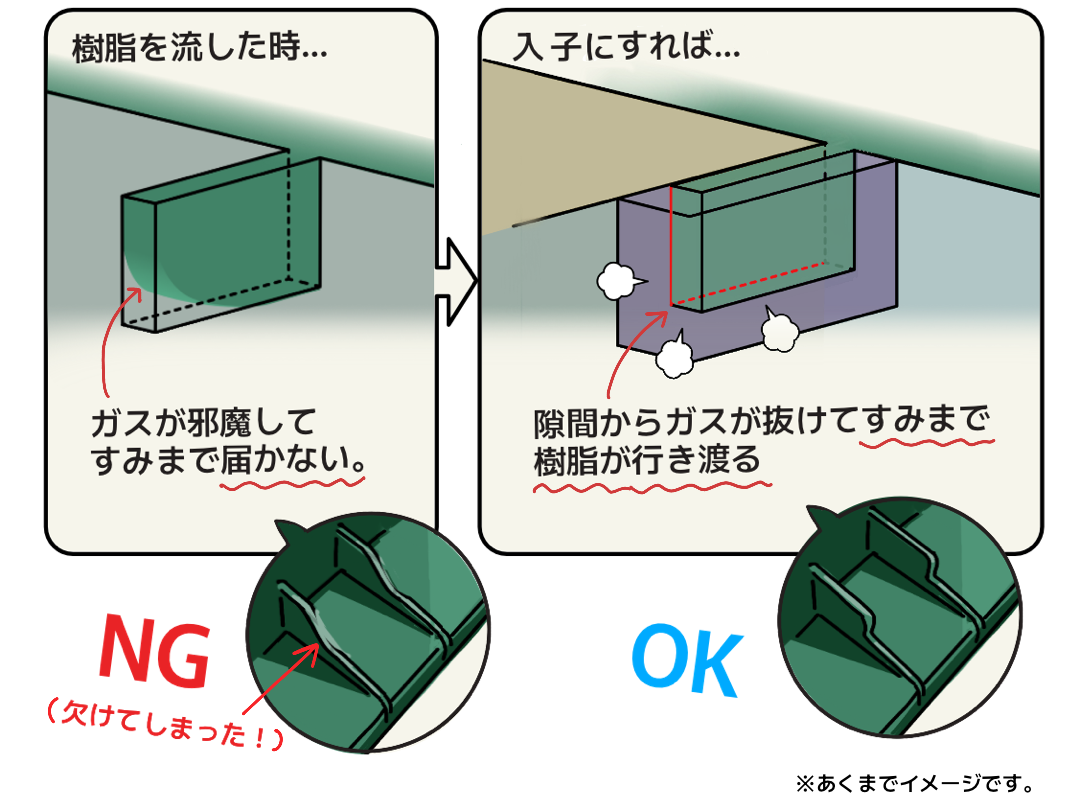 樹脂を流した時...

ガスが邪魔して すみまで届かない。

NG
（欠けてしまった！）

入子にすれば...

隙間からガスが抜けてすみまで 樹脂が行き渡る

OK

※あくまでイメージです。